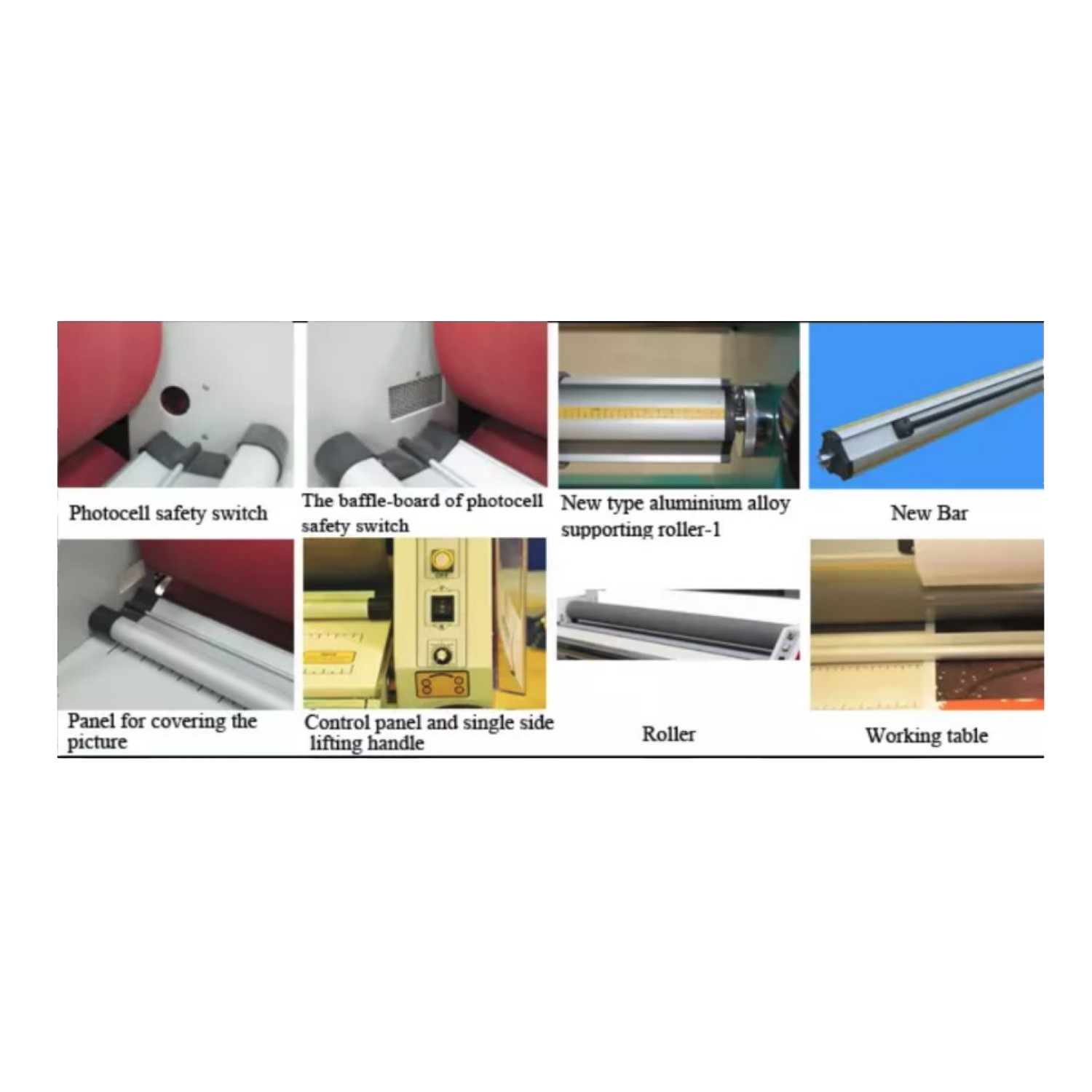 Photocell safety switch

The baffle-board of photocell safety switch

New type aluminium alloy supporting roller-1

New Bar

Panel for covering the picture

Control panel and single side lifting handle

Roller

Working table